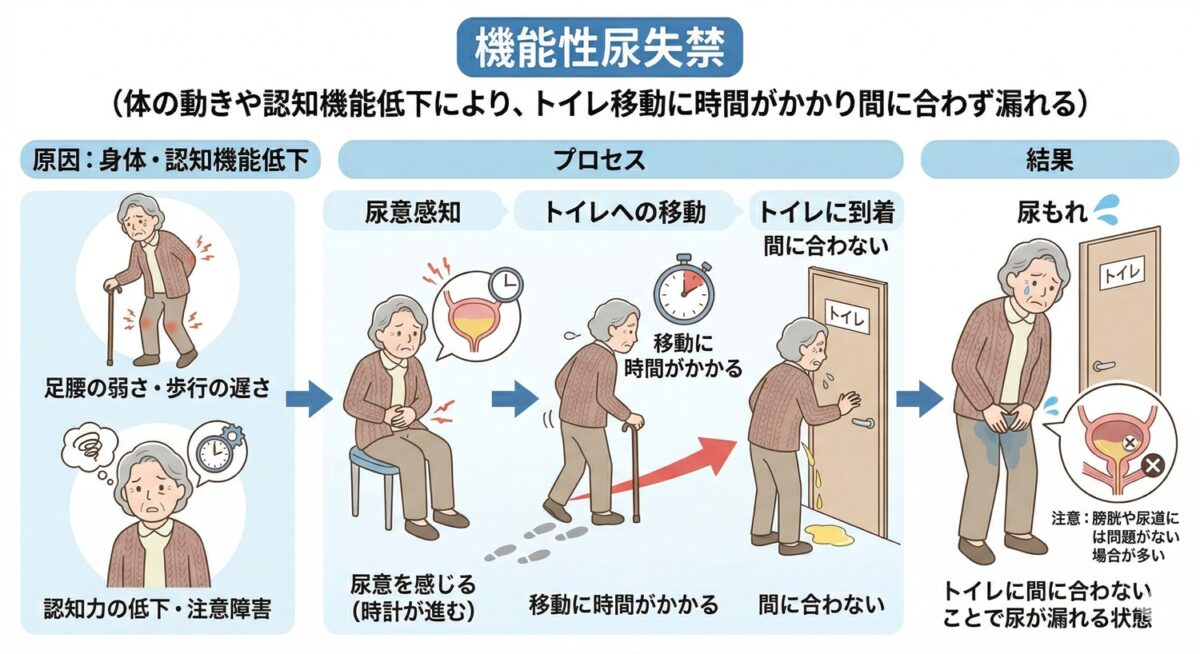 機能性尿失禁

（体の動きや認知機能低下により、トイレ移動に時間がかかり間に合わず漏れる）

原因：身体・認知機能低下

足腰の弱さ・歩行の遅さ

認知力の低下・注意障害

プロセス

尿意感知

尿意を感じる（時計が進む）

トイレへの移動

移動に時間がかかる

移動に時間がかかる

トイレに到着 間に合わない

トイレ

間に合わない

結果

尿もれ

トイレ

注意：膀胱や尿道には問題がない場合が多い

トイレに間に合わないことで尿が漏れる状態